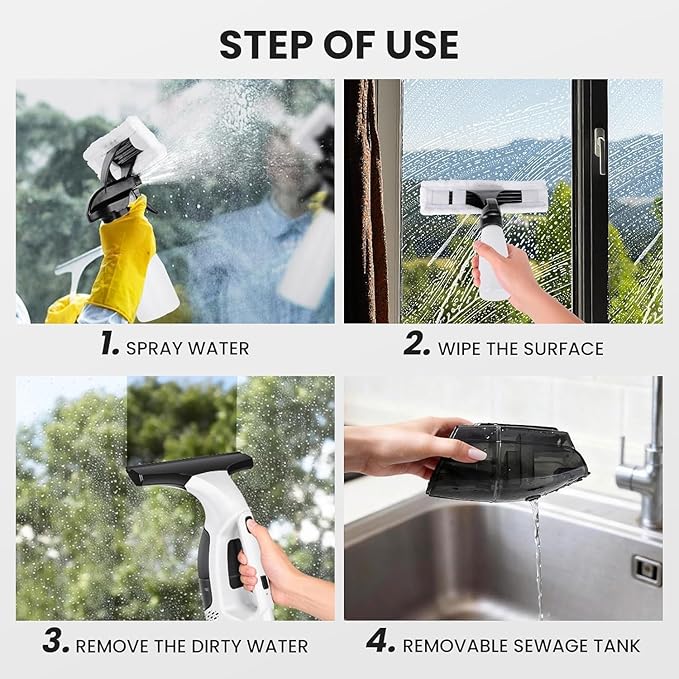 STEP OF USE

1. SPRAY WATER

2. WIPE THE SURFACE

3. REMOVE THE DIRTY WATER

4. REMOVABLE SEWAGE TANK