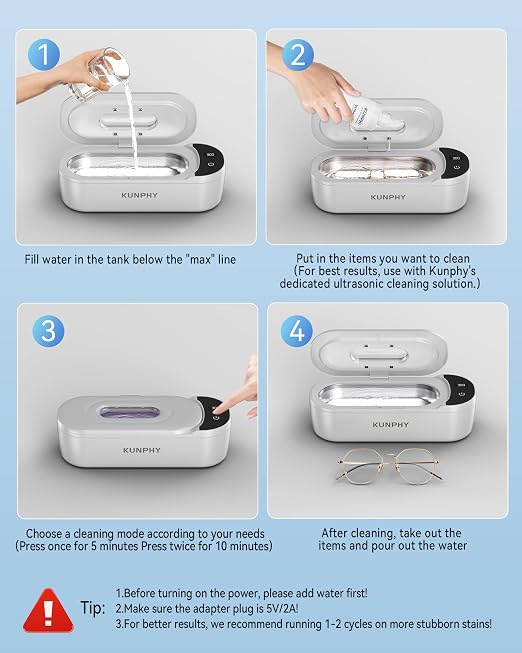 1

KUNPHY

Fill water in the tank below the "max" line

2

KUNPHY

Put in the items you want to clean
(For best results, use with Kunphy's dedicated ultrasonic cleaning solution.)

3

KUNPHY

Choose a cleaning mode according to your needs
(Press once for 5 minutes Press twice for 10 minutes)

4

KUNPHY

After cleaning, take out the items and pour out the water

Tip:
1.Before turning on the power, please add water first!
2.Make sure the adapter plug is 5V/2A!
3.For better results, we recommend running 1-2 cycles on more stubborn stains!