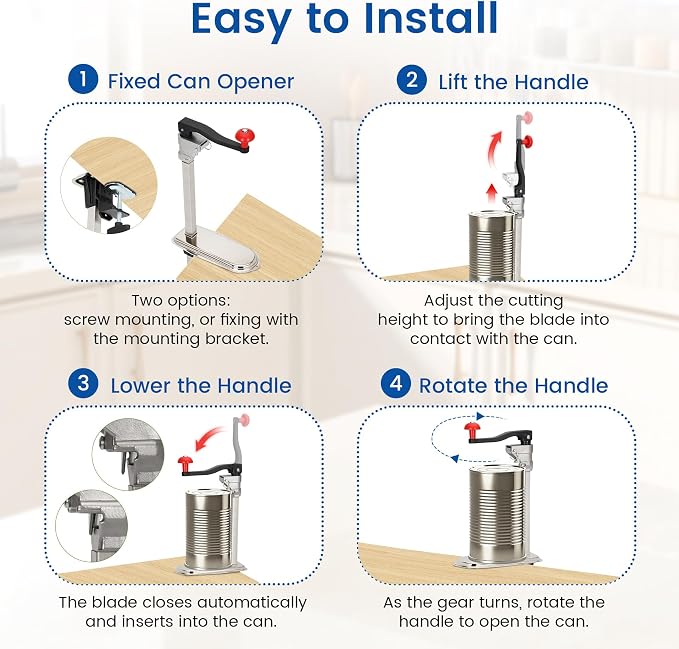 Easy to Install

1 Fixed Can Opener

Two options: screw mounting, or fixing with the mounting bracket.

2 Lift the Handle

Adjust the cutting height to bring the blade into contact with the can.

3 Lower the Handle

The blade closes automatically and inserts into the can.

4 Rotate the Handle

As the gear turns, rotate the handle to open the can.