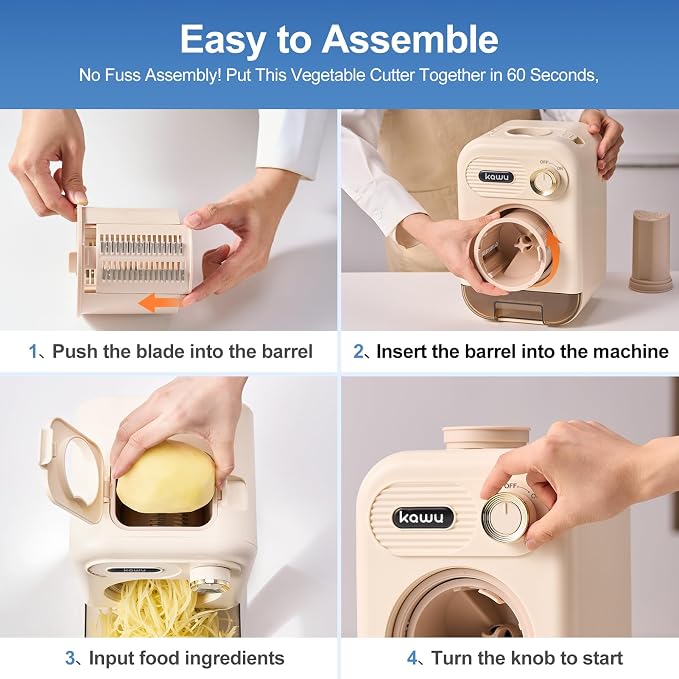 Easy to Assemble

No Fuss Assembly! Put This Vegetable Cutter Together in 60 Seconds,

kawu

OFF

ON

1、Push the blade into the barrel

2、Insert the barrel into the machine

kawu

kawu

OFF

3、Input food ingredients

4、Turn the knob to start