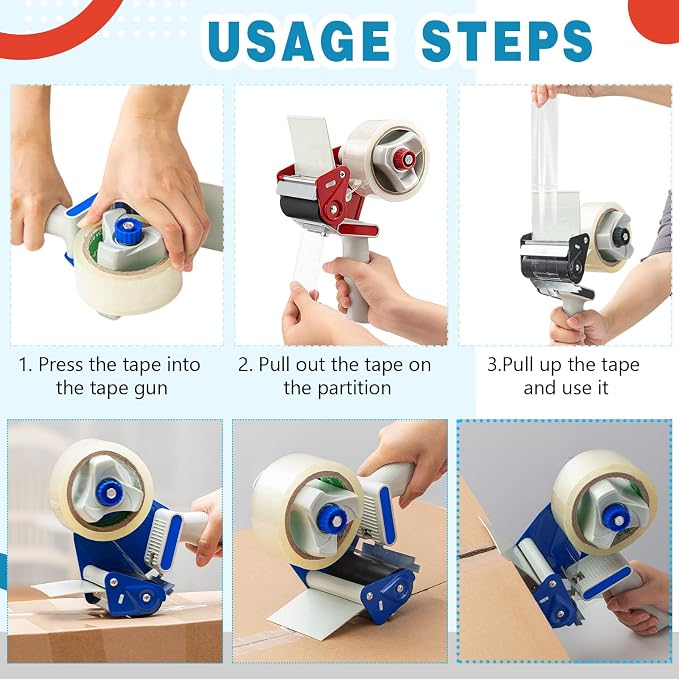 USAGE STEPS

1. Press the tape into the tape gun

2. Pull out the tape on the partition

3.Pull up the tape and use it