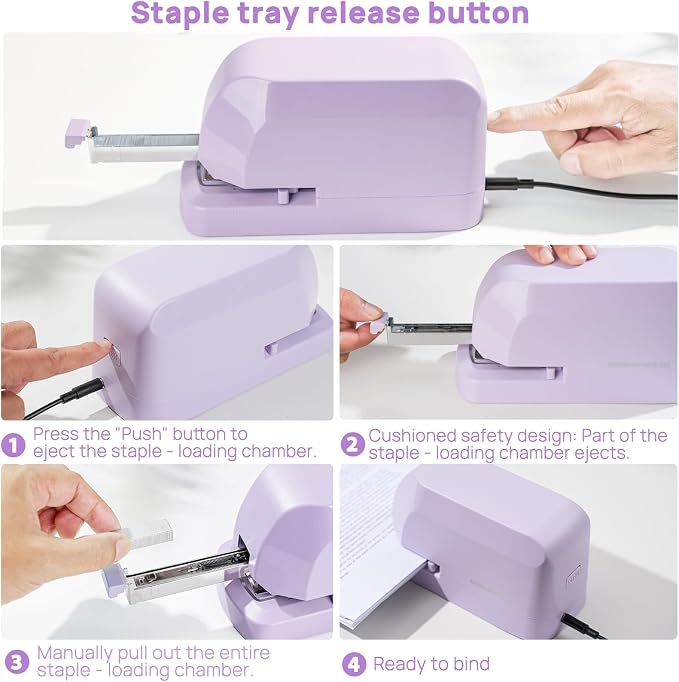 Staple tray release button

1 Press the "Push" button to eject the staple - loading chamber.

2 Cushioned safety design: Part of the staple - loading chamber ejects.

3 Manually pull out the entire staple - loading chamber.

4 Ready to bind