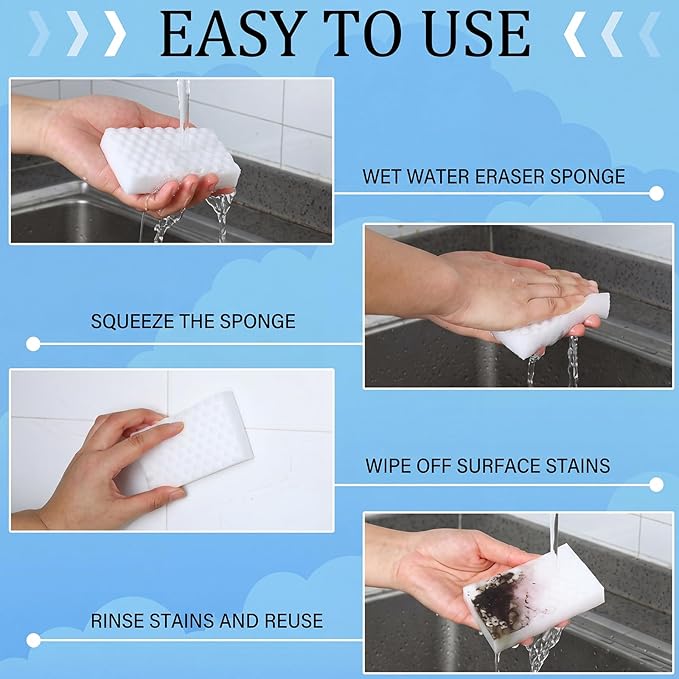 EASY TO USE

WET WATER ERASER SPONGE

SQUEEZE THE SPONGE

WIPE OFF SURFACE STAINS

RINSE STAINS AND REUSE