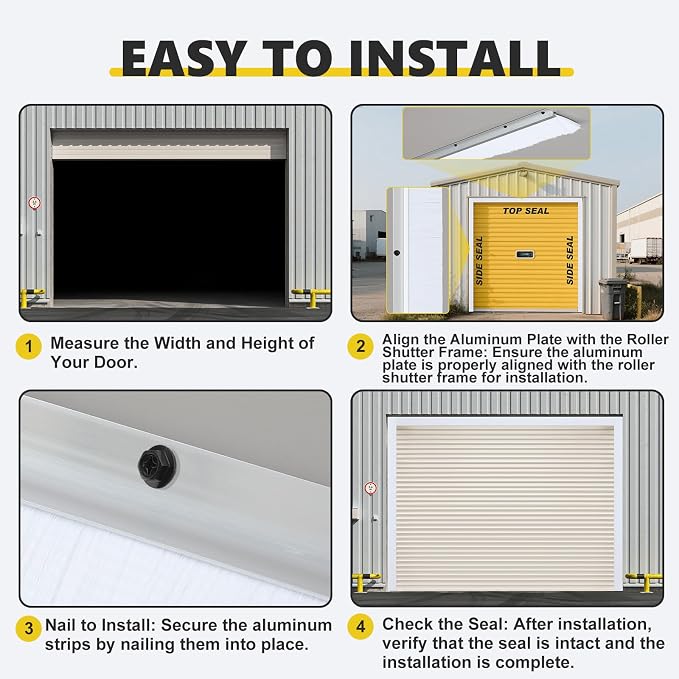 EASY TO INSTALL

TOP SEAL

SIDE SEAL

SIDE SEAL

1 Measure the Width and Height of Your Door.

2 Align the Aluminum Plate with the Roller Shutter Frame: Ensure the aluminum plate is properly aligned with the roller shutter frame for installation.

3 Nail to Install: Secure the aluminum strips by nailing them into place.

4 Check the Seal: After installation, verify that the seal is intact and the installation is complete.