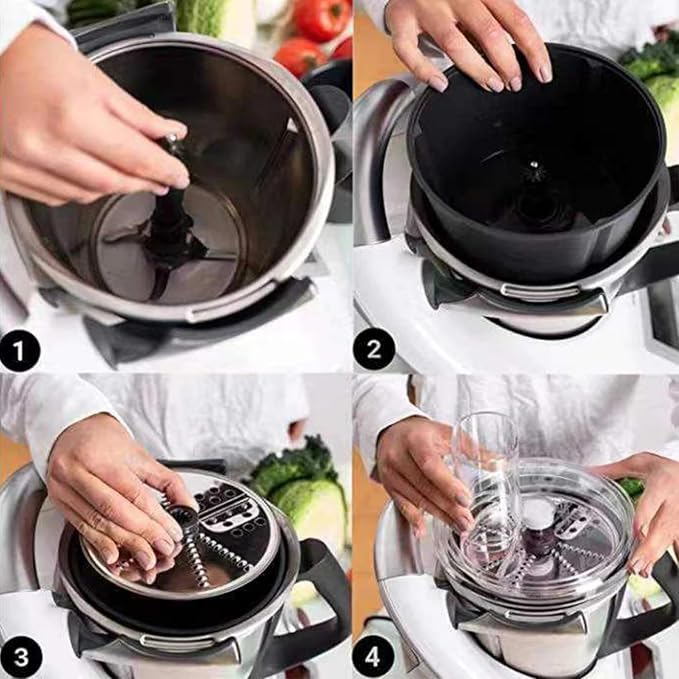 1

2

3

4