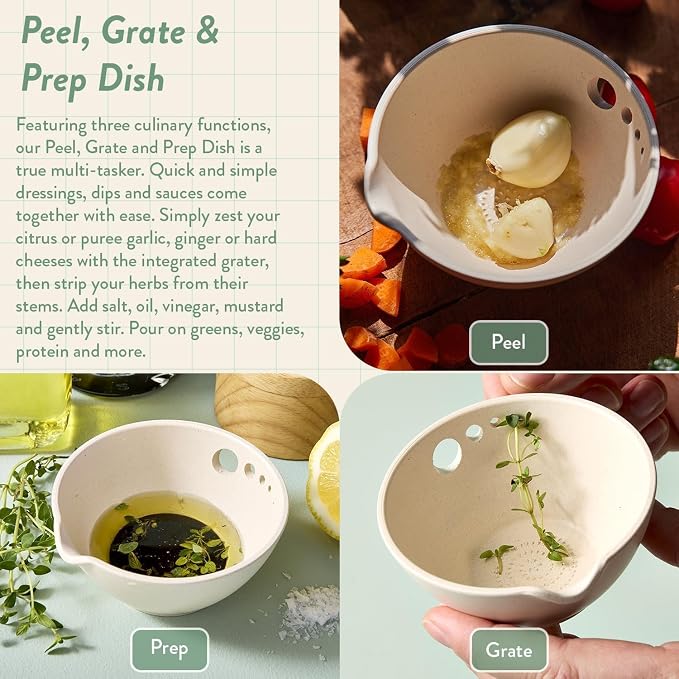 Peel, Grate & Prep Dish

Featuring three culinary functions, our Peel, Grate and Prep Dish is a true multi-tasker. Quick and simple dressings, dips and sauces come together with ease. Simply zest your citrus or puree garlic, ginger or hard cheeses with the integrated grater, then strip your herbs from their stems. Add salt, oil, vinegar, mustard and gently stir. Pour on greens, veggies, protein and more.

Peel

Prep

Grate