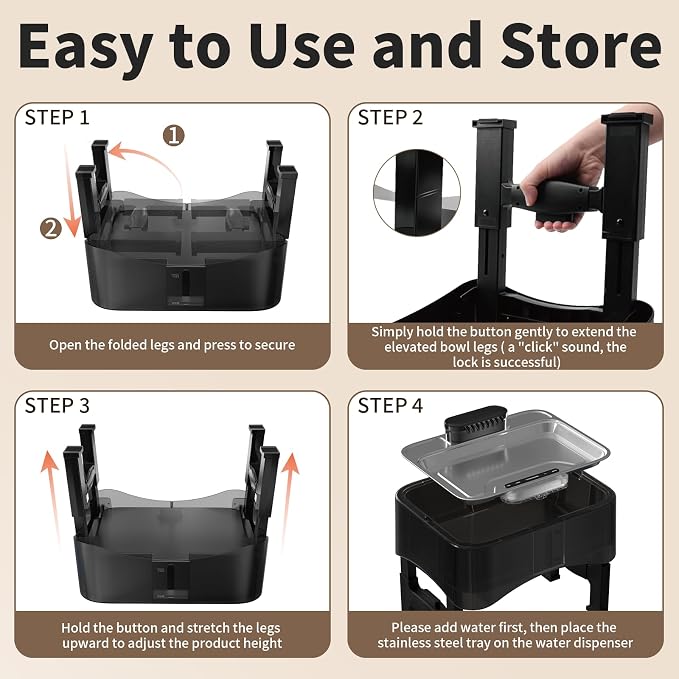 Easy to Use and Store

STEP 1

1

2

Open the folded legs and press to secure

STEP 2

Simply hold the button gently to extend the elevated bowl legs ( a "click" sound, the lock is successful)

STEP 3

Hold the button and stretch the legs upward to adjust the product height

STEP 4

Please add water first, then place the stainless steel tray on the water dispenser