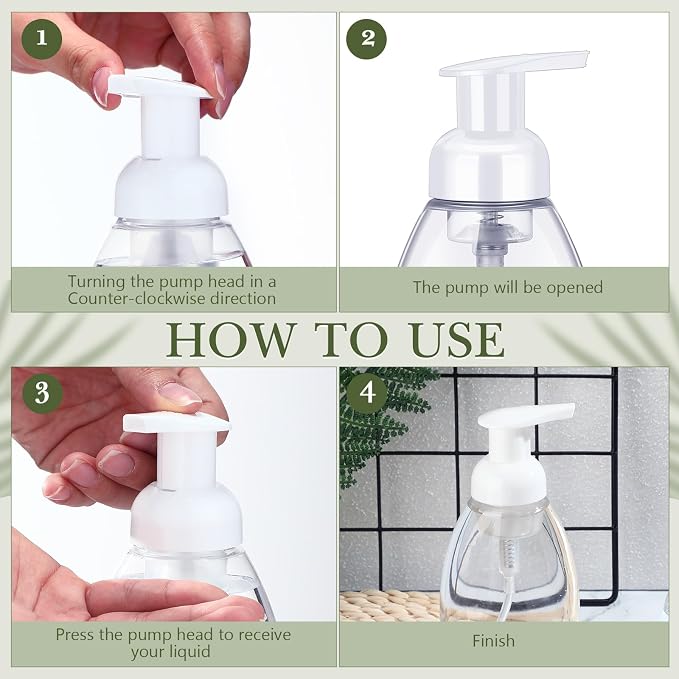 1

Turning the pump head in a Counter-clockwise direction

2

The pump will be opened

HOW TO USE

3

Press the pump head to receive your liquid

4

Finish