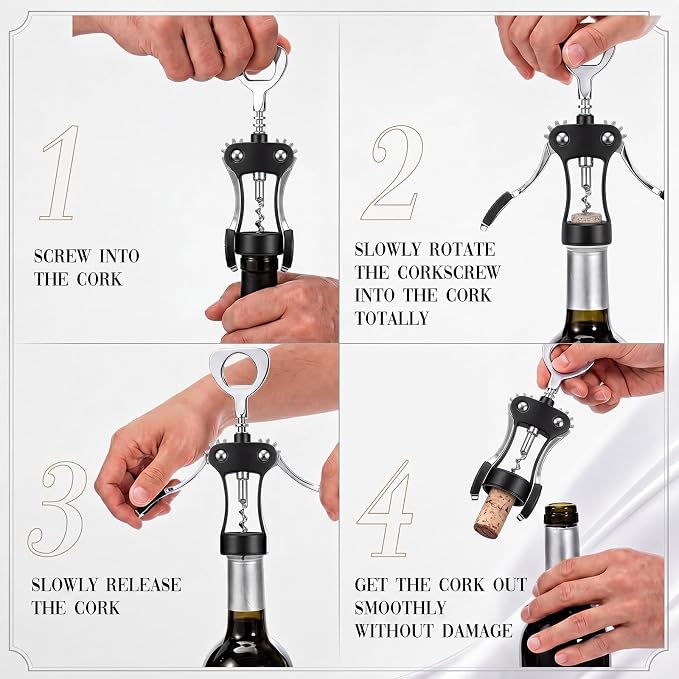 1

SCREW INTO THE CORK

2

SLOWLY ROTATE THE CORKSCREW INTO THE CORK TOTALLY

3

SLOWLY RELEASE THE CORK

4

GET THE CORK OUT SMOOTHLY WITHOUT DAMAGE