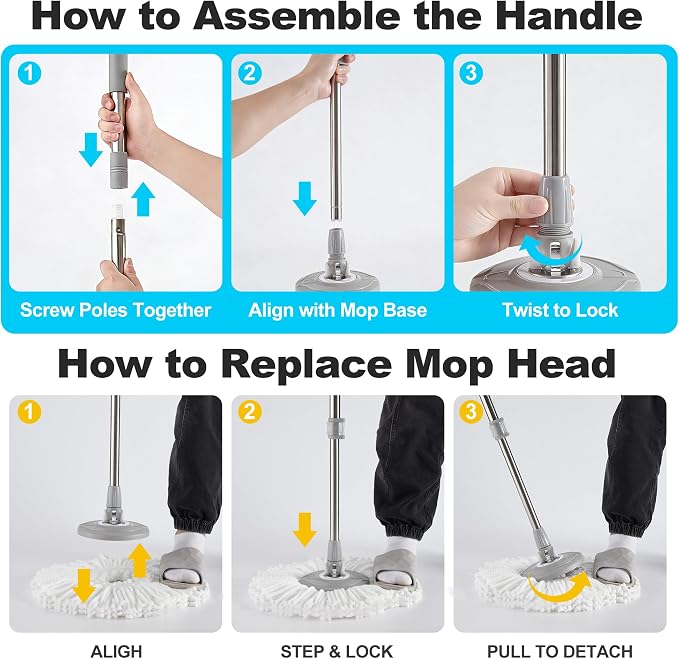 How to Assemble the Handle

1
Screw Poles Together

2
Align with Mop Base

3
Twist to Lock

How to Replace Mop Head

1
ALIGH

2
STEP & LOCK

3
PULL TO DETACH