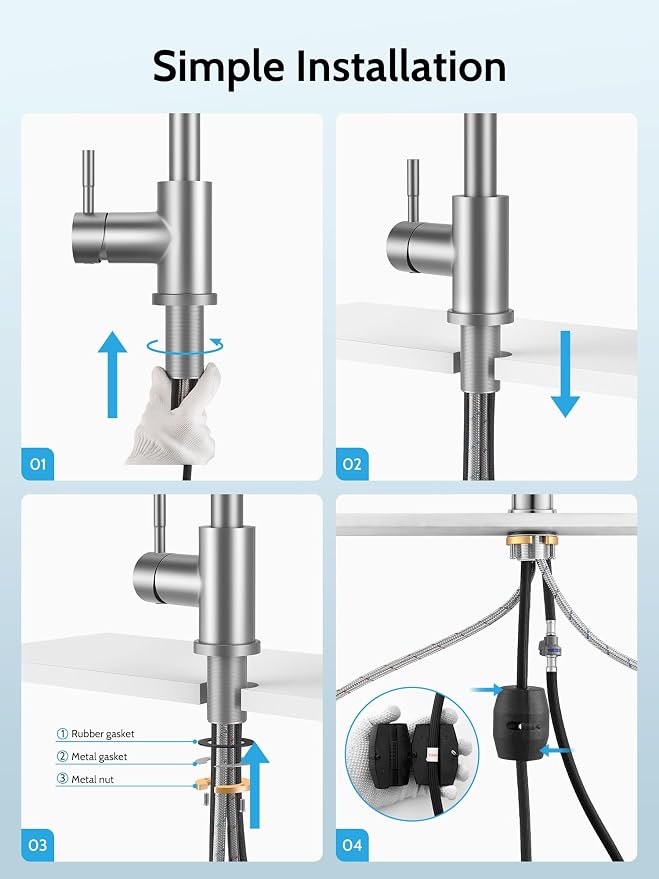 Simple Installation

01

02

① Rubber gasket
② Metal gasket
③ Metal nut

03

04