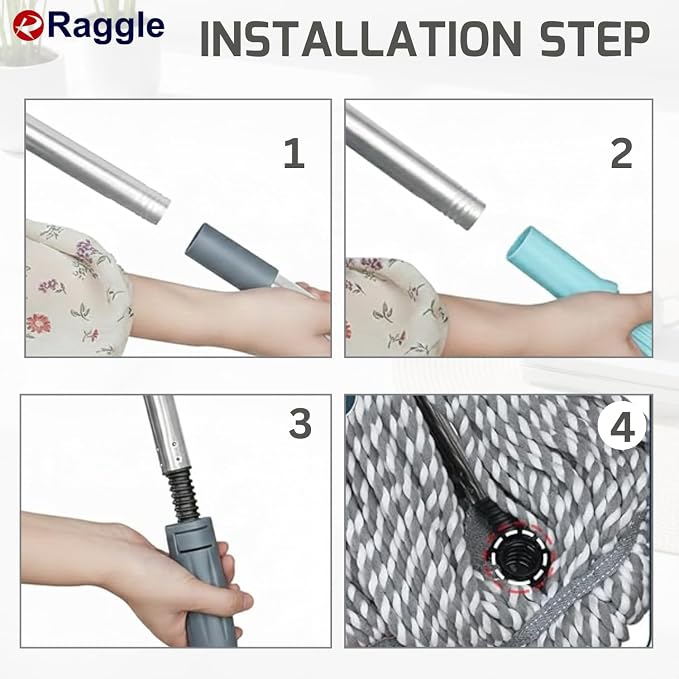 Raggle
INSTALLATION STEP

1

2

3

4