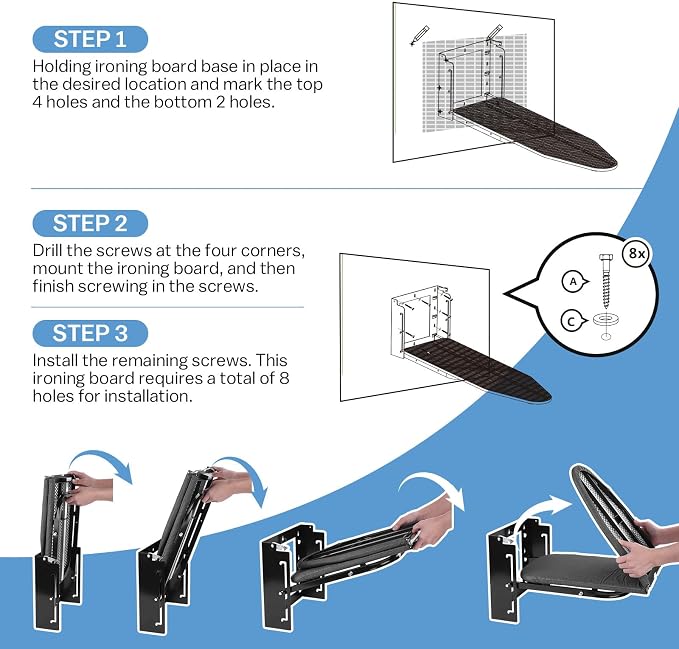 STEP 1

Holding ironing board base in place in the desired location and mark the top 4 holes and the bottom 2 holes.

STEP 2

Drill the screws at the four corners, mount the ironing board, and then finish screwing in the screws.

8x

A

C

STEP 3

Install the remaining screws. This ironing board requires a total of 8 holes for installation.