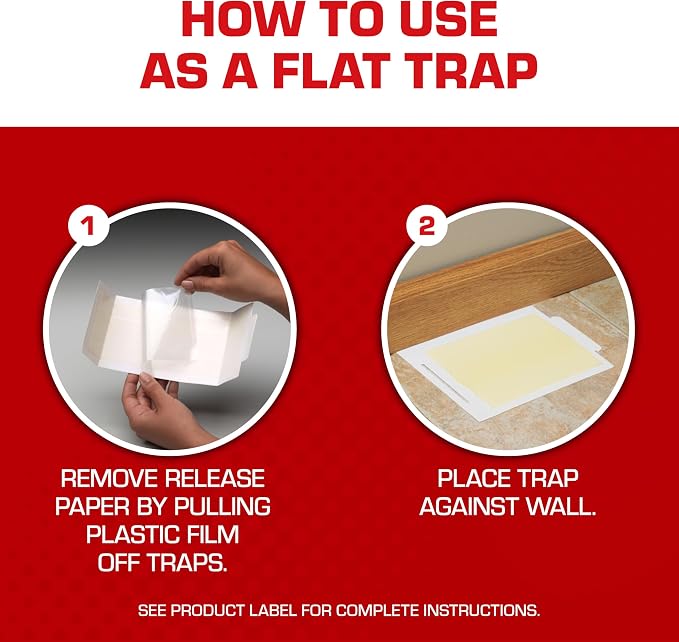 HOW TO USE AS A FLAT TRAP

1

REMOVE RELEASE PAPER BY PULLING PLASTIC FILM OFF TRAPS.

2

PLACE TRAP AGAINST WALL.

SEE PRODUCT LABEL FOR COMPLETE INSTRUCTIONS.