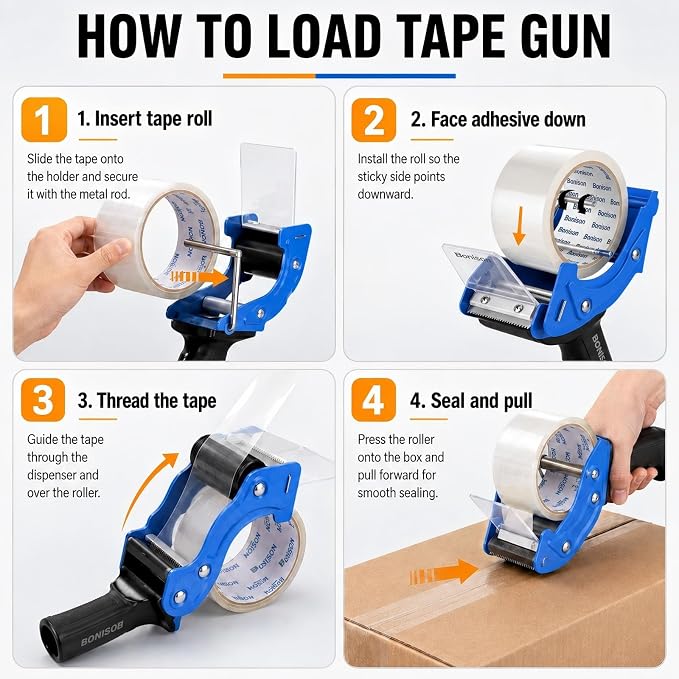 HOW TO LOAD TAPE GUN

1

1. Insert tape roll

Slide the tape onto the holder and secure it with the metal rod.

2

2. Face adhesive down

Install the roll so the sticky side points downward.

Bonison

3

3. Thread the tape

Guide the tape through the dispenser and over the roller.

BONISOB

4

4. Seal and pull

Press the roller onto the box and pull forward for smooth sealing.