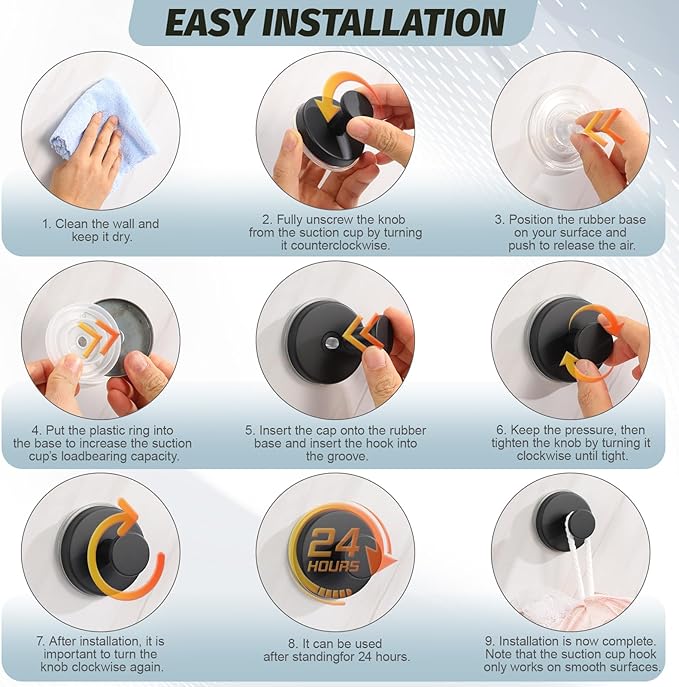 EASY INSTALLATION

1. Clean the wall and keep it dry.

2. Fully unscrew the knob from the suction cup by turning it counterclockwise.

3. Position the rubber base on your surface and push to release the air.

4. Put the plastic ring into the base to increase the suction cup's loadbearing capacity.

5. Insert the cap onto the rubber base and insert the hook into the groove.

6. Keep the pressure, then tighten the knob by turning it clockwise until tight.

7. After installation, it is important to turn the knob clockwise again.

24 HOURS

8. It can be used after standingfor 24 hours.

9. Installation is now complete. Note that the suction cup hook only works on smooth surfaces.