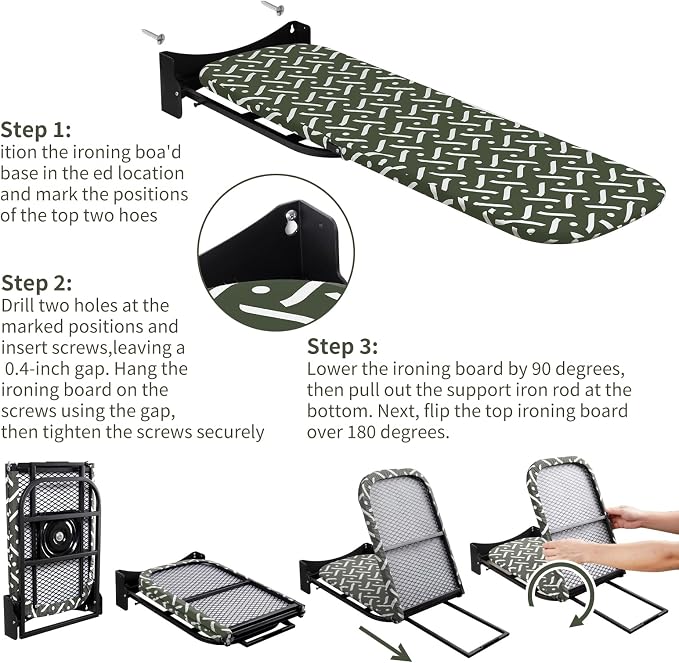 Step 1:
ition the ironing boa'd base in the ed location and mark the positions of the top two hoes

Step 2:
Drill two holes at the marked positions and insert screws,leaving a 0.4-inch gap. Hang the ironing board on the screws using the gap, then tighten the screws securely

Step 3:
Lower the ironing board by 90 degrees, then pull out the support iron rod at the bottom. Next, flip the top ironing board over 180 degrees.