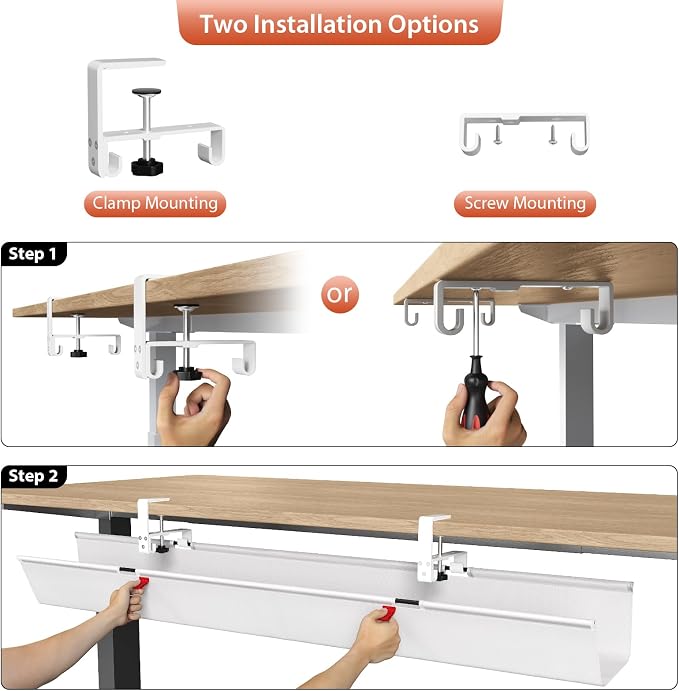 Two Installation Options

Clamp Mounting

Screw Mounting

Step 1

or

Step 2