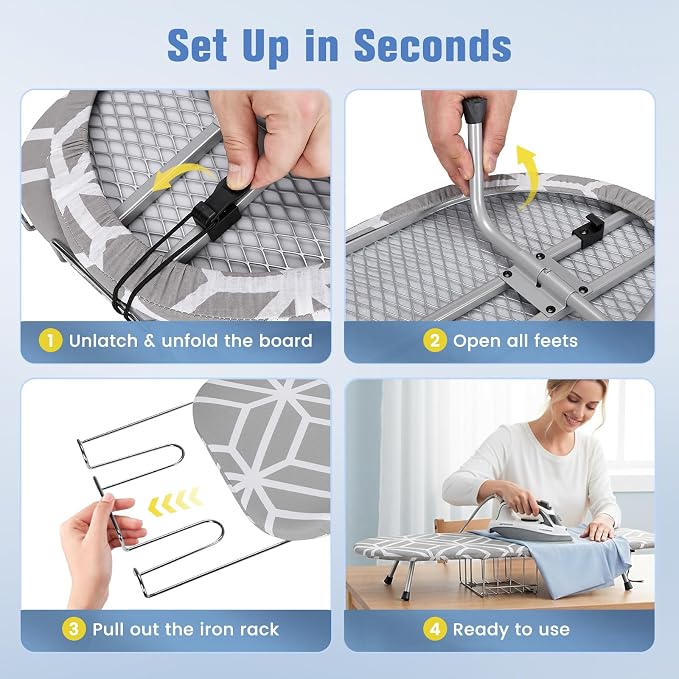 Set Up in Seconds

1 Unlatch & unfold the board

2 Open all feets

3 Pull out the iron rack

4 Ready to use