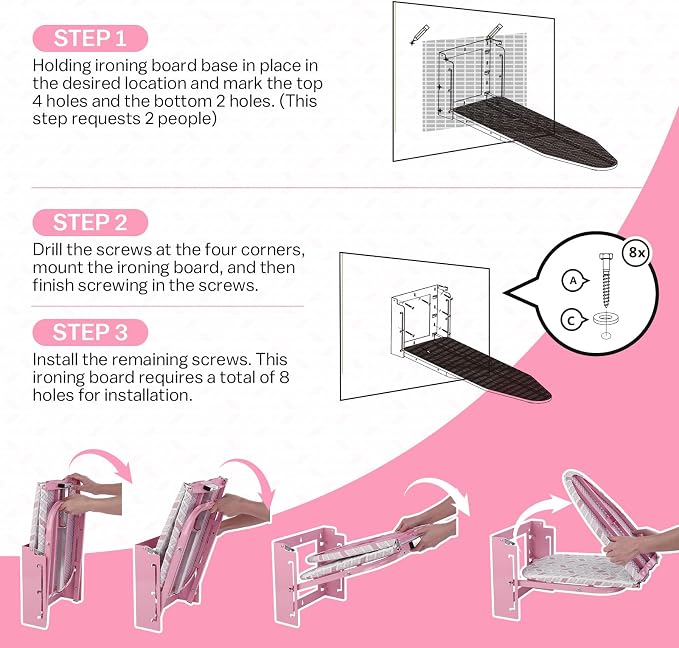 STEP 1

Holding ironing board base in place in the desired location and mark the top 4 holes and the bottom 2 holes. (This step requests 2 people)

STEP 2

Drill the screws at the four corners, mount the ironing board, and then finish screwing in the screws.

8x

A

C

STEP 3

Install the remaining screws. This ironing board requires a total of 8 holes for installation.