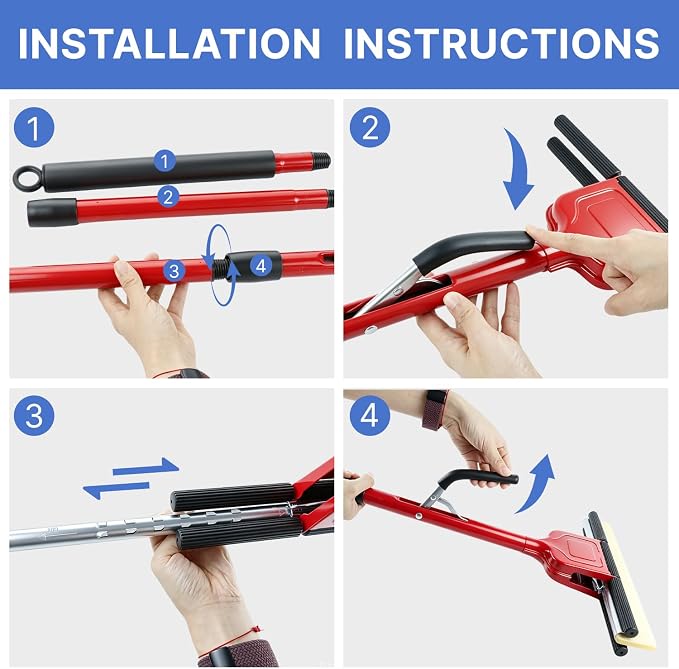 INSTALLATION INSTRUCTIONS

1

1

2

3

4

2

3

4