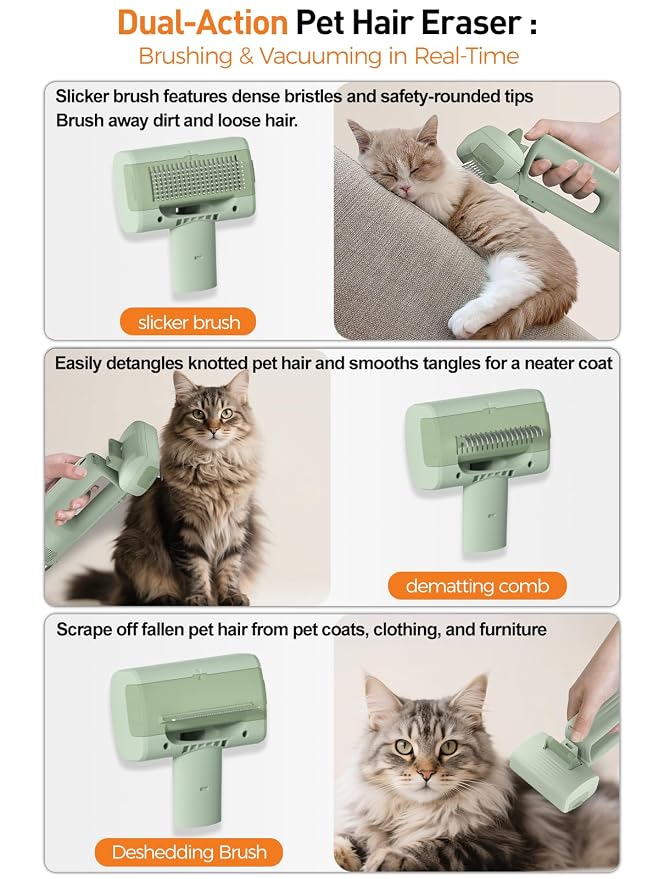 Dual-Action Pet Hair Eraser :
Brushing & Vacuuming in Real-Time

Slicker brush features dense bristles and safety-rounded tips
Brush away dirt and loose hair.

slicker brush

Easily detangles knotted pet hair and smooths tangles for a neater coat

dematting comb

Scrape off fallen pet hair from pet coats, clothing, and furniture

Deshedding Brush