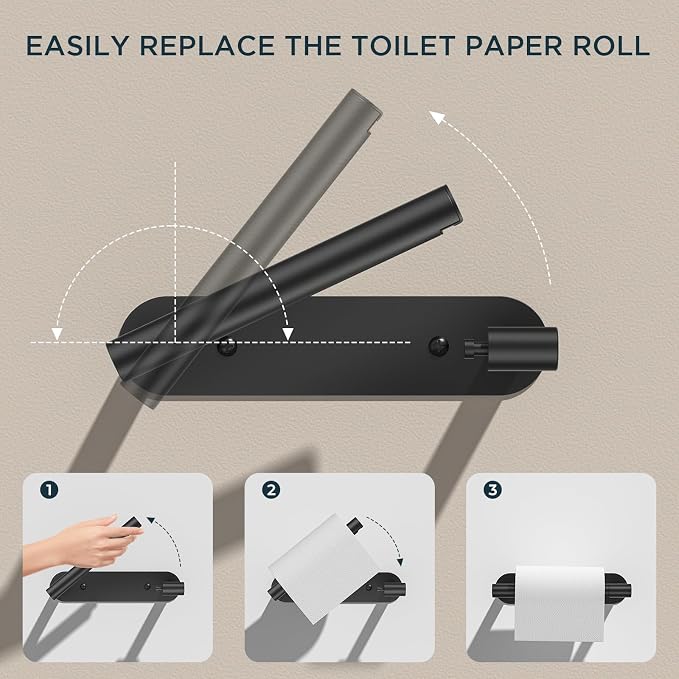 EASILY REPLACE THE TOILET PAPER ROLL

1

2

3