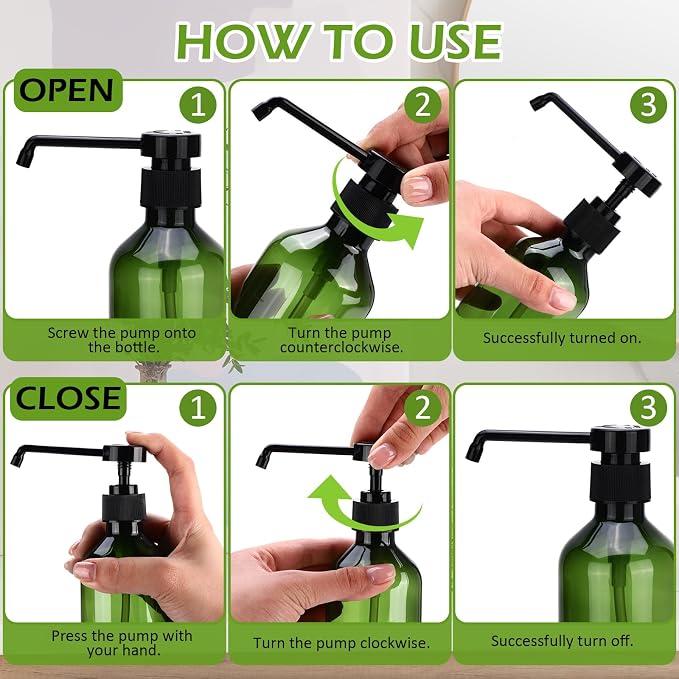 HOW TO USE

OPEN

1

Screw the pump onto the bottle.

2

Turn the pump counterclockwise.

3

Successfully turned on.

CLOSE

1

Press the pump with your hand.

2

Turn the pump clockwise.

3

Successfully turn off.