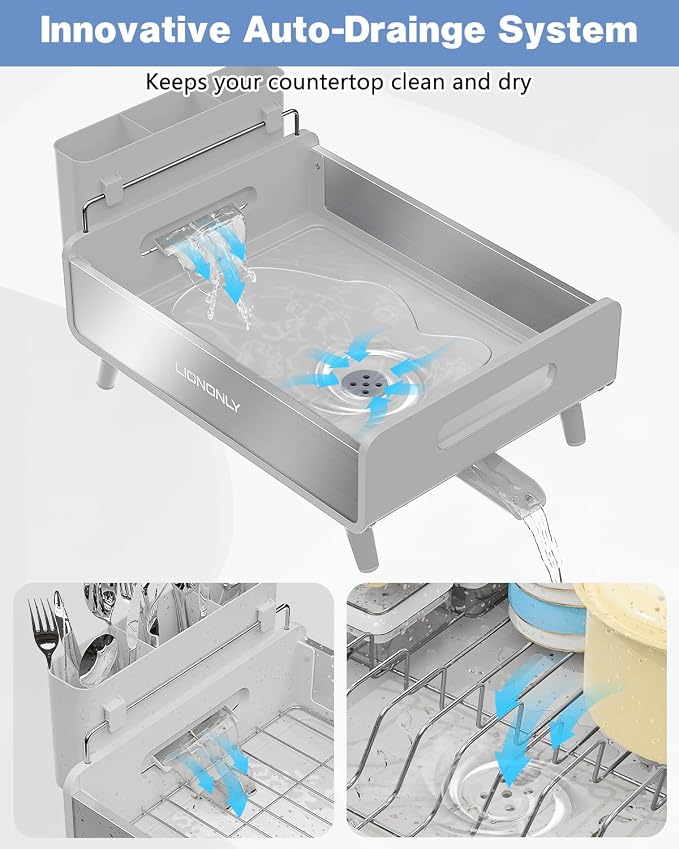 Innovative Auto-Drainge System

Keeps your countertop clean and dry

LIONONLY