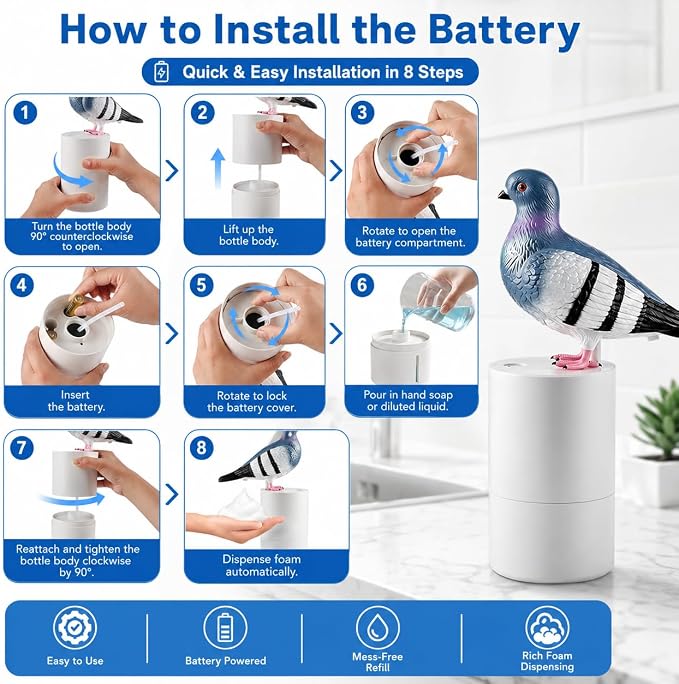 How to Install the Battery

Quick & Easy Installation in 8 Steps

1
Turn the bottle body 90° counterclockwise to open.

2
Lift up the bottle body.

3
Rotate to open the battery compartment.

4
Insert the battery.

5
Rotate to lock the battery cover.

6
Pour in hand soap or diluted liquid.

7
Reattach and tighten the bottle body clockwise by 90°.

8
Dispense foam automatically.

Easy to Use

Battery Powered

Mess-Free Refill

Rich Foam Dispensing