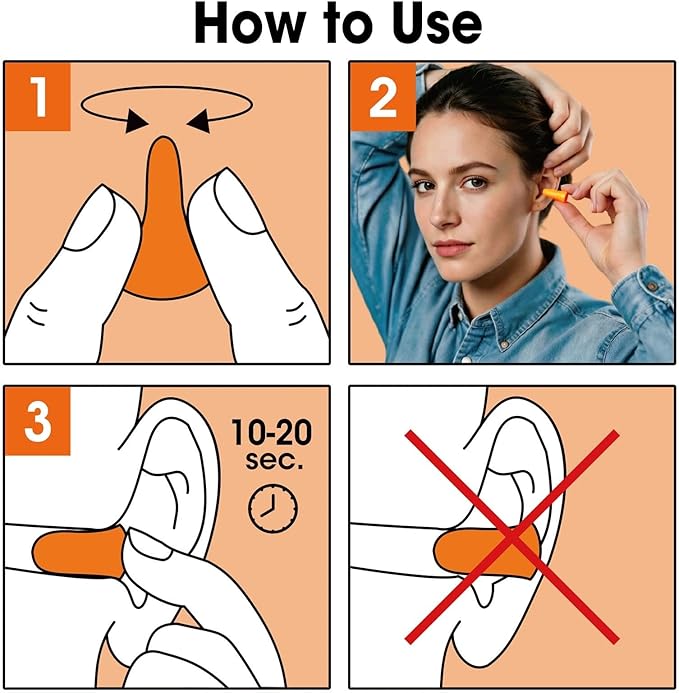 How to Use

1

2

3

10-20 sec.