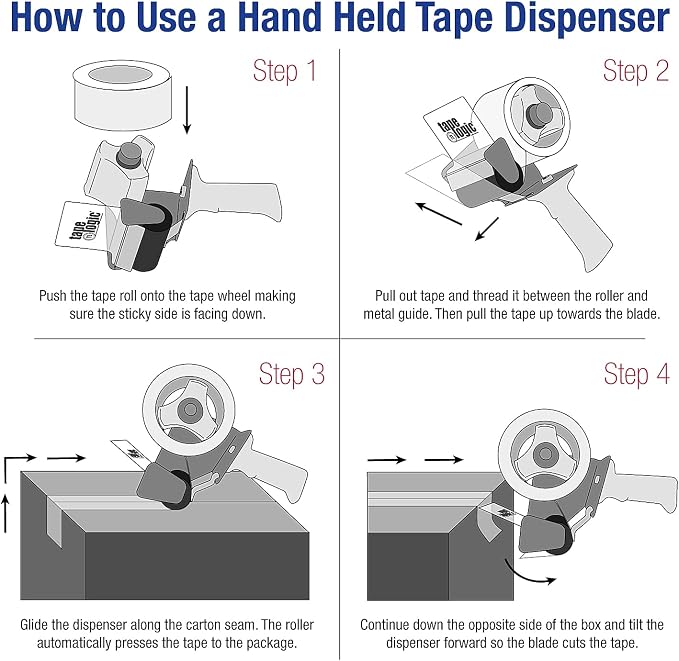 How to Use a Hand Held Tape Dispenser

Step 1

tape logic

Push the tape roll onto the tape wheel making sure the sticky side is facing down.

Step 2

tape logic

Pull out tape and thread it between the roller and metal guide. Then pull the tape up towards the blade.

Step 3

Glide the dispenser along the carton seam. The roller automatically presses the tape to the package.

Step 4

Continue down the opposite side of the box and tilt the dispenser forward so the blade cuts the tape.