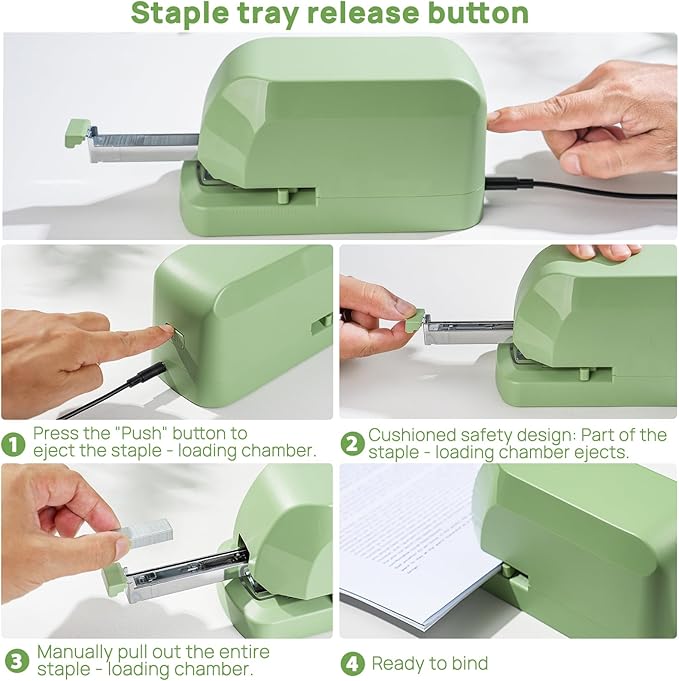 Staple tray release button

1 Press the "Push" button to eject the staple - loading chamber.

2 Cushioned safety design: Part of the staple - loading chamber ejects.

3 Manually pull out the entire staple - loading chamber.

4 Ready to bind