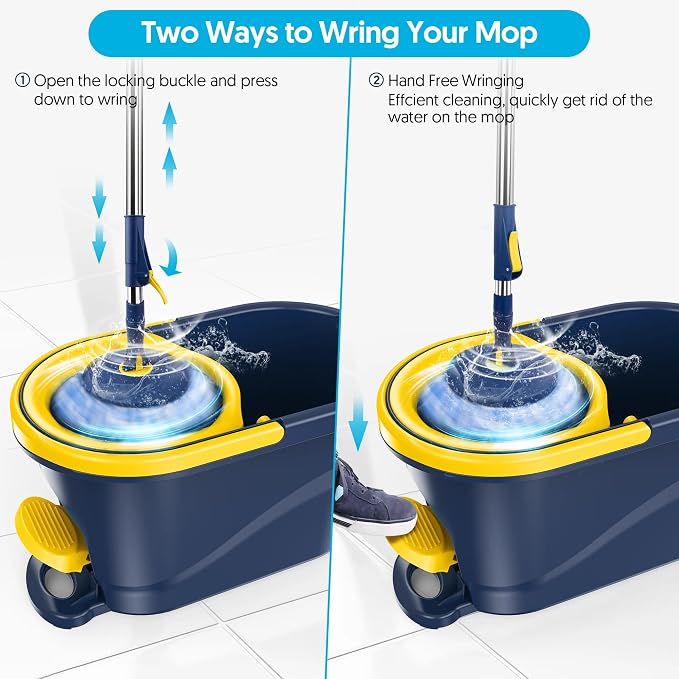 Two Ways to Wring Your Mop

① Open the locking buckle and press down to wring

② Hand Free Wringing
Effcient cleaning, quickly get rid of the water on the mop