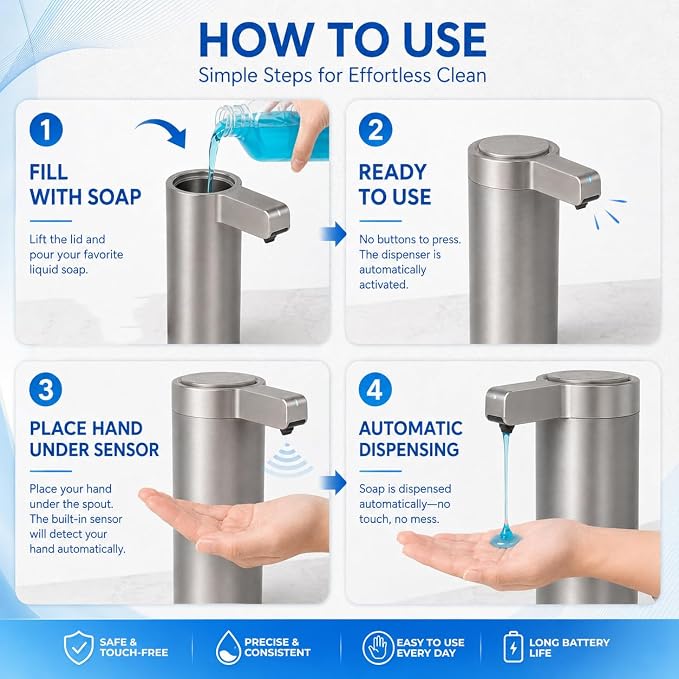 HOW TO USE
Simple Steps for Effortless Clean

1
FILL WITH SOAP
Lift the lid and pour your favorite liquid soap.

2
READY TO USE
No buttons to press. The dispenser is automatically activated.

3
PLACE HAND UNDER SENSOR
Place your hand under the spout. The built-in sensor will detect your hand automatically.

4
AUTOMATIC DISPENSING
Soap is dispensed automatically—no touch, no mess.

SAFE & TOUCH-FREE
PRECISE & CONSISTENT
EASY TO USE EVERY DAY
LONG BATTERY LIFE