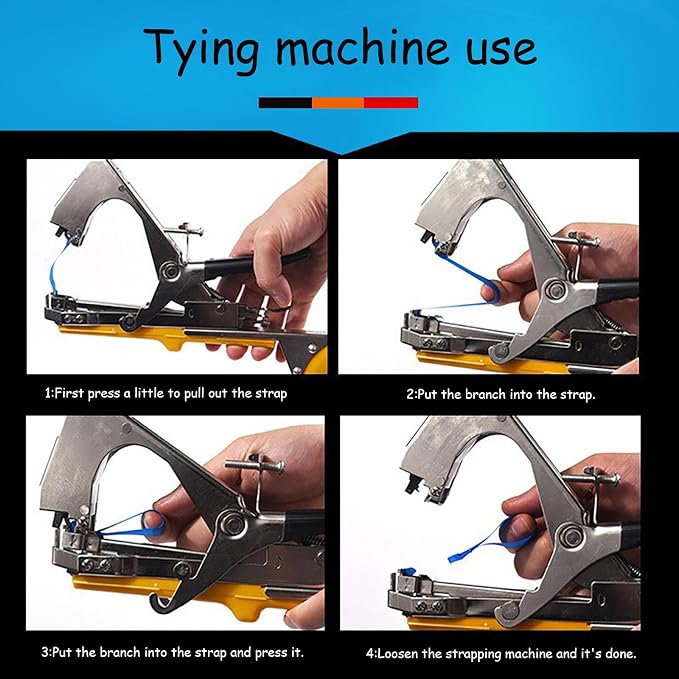 Tying machine use

1:First press a little to pull out the strap

2:Put the branch into the strap.

3:Put the branch into the strap and press it.

4:Loosen the strapping machine and it's done.