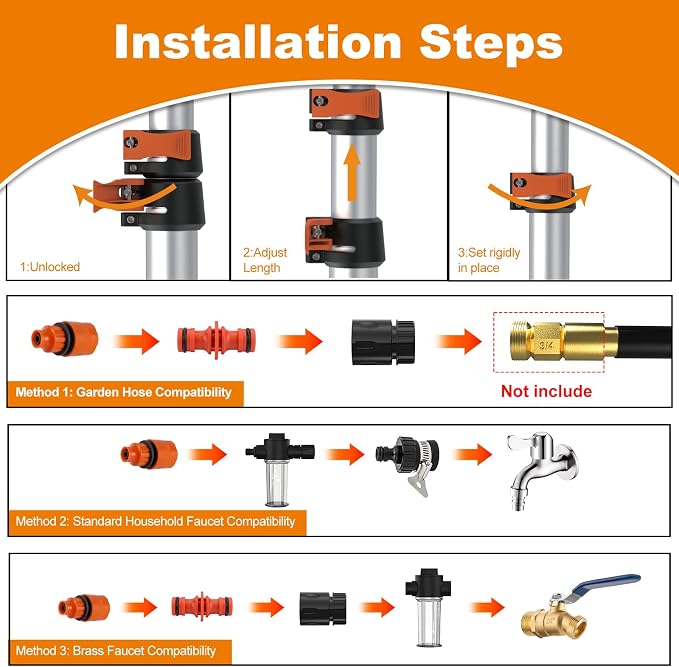 Installation Steps

1:Unlocked

2:Adjust Length

3:Set rigidly in place

3/4

Method 1: Garden Hose Compatibility

Not include

Method 2: Standard Household Faucet Compatibility

Method 3: Brass Faucet Compatibility