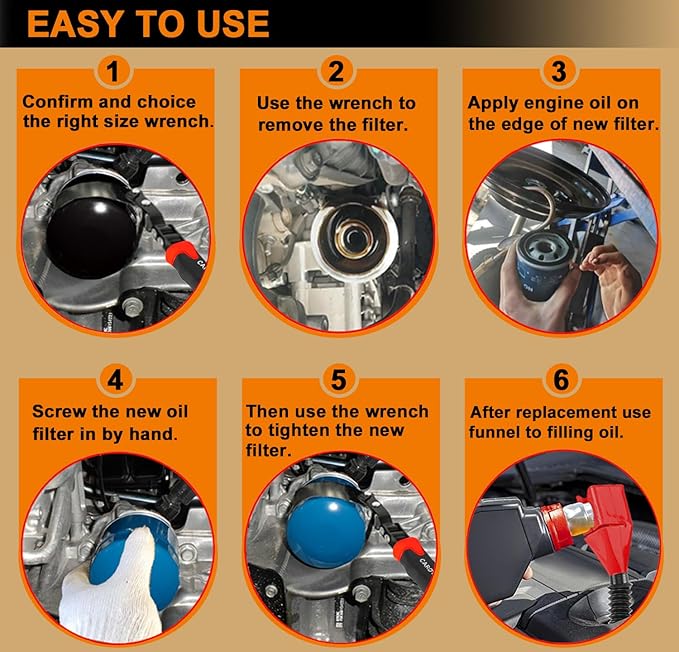 EASY TO USE

1
Confirm and choice the right size wrench.

2
Use the wrench to remove the filter.

3
Apply engine oil on the edge of new filter.

4
Screw the new oil filter in by hand.

5
Then use the wrench to tighten the new filter.

6
After replacement use funnel to filling oil.