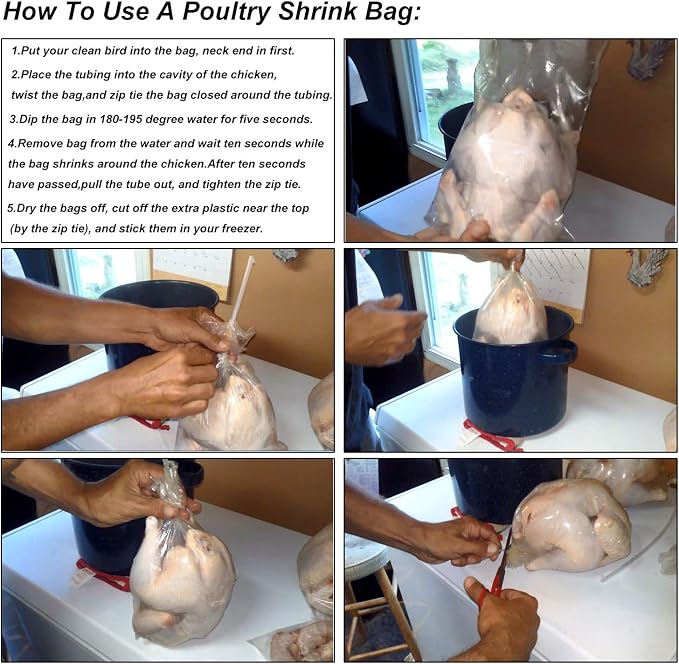 How To Use A Poultry Shrink Bag:

1.Put your clean bird into the bag, neck end in first.

2.Place the tubing into the cavity of the chicken, twist the bag,and zip tie the bag closed around the tubing.

3.Dip the bag in 180-195 degree water for five seconds.

4.Remove bag from the water and wait ten seconds while the bag shrinks around the chicken.After ten seconds have passed,pull the tube out, and tighten the zip tie.

5.Dry the bags off, cut off the extra plastic near the top (by the zip tie), and stick them in your freezer.