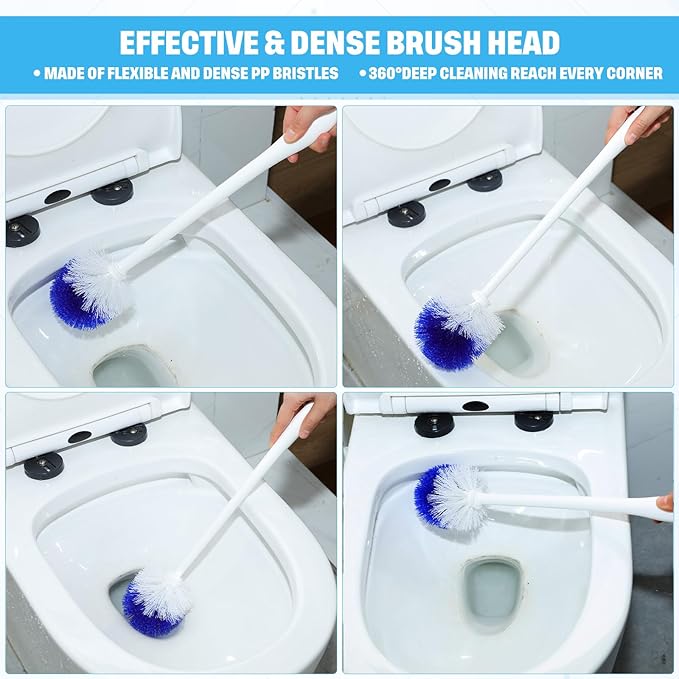 EFFECTIVE & DENSE BRUSH HEAD

• MADE OF FLEXIBLE AND DENSE PP BRISTLES • 360°DEEP CLEANING REACH EVERY CORNER