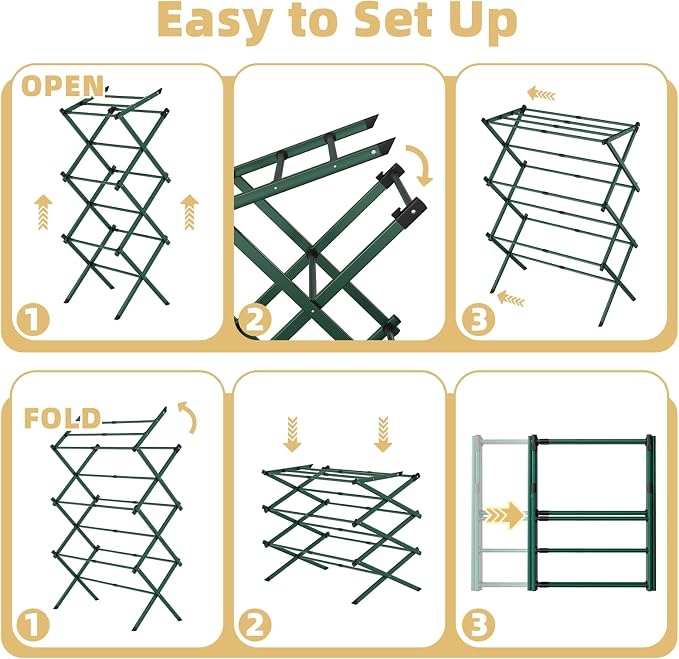 Easy to Set Up

OPEN

1

2

3

FOLD

1

2

3