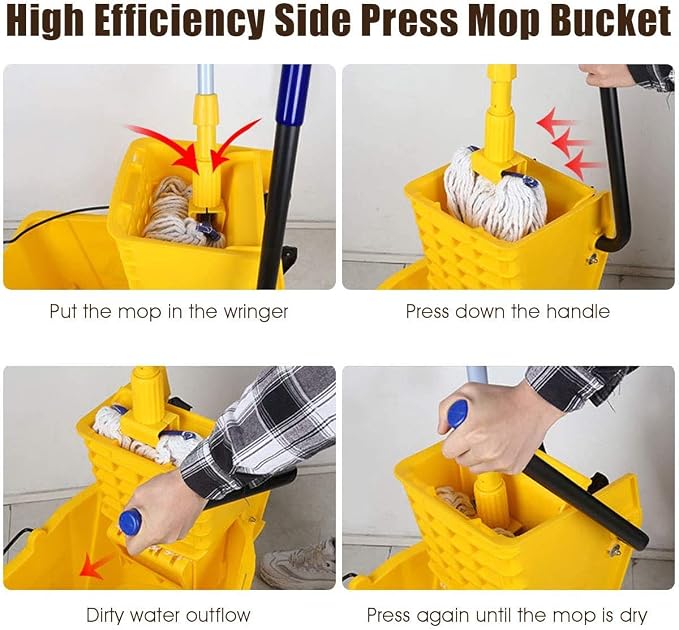 High Efficiency Side Press Mop Bucket

Put the mop in the wringer

Press down the handle

Dirty water outflow

Press again until the mop is dry