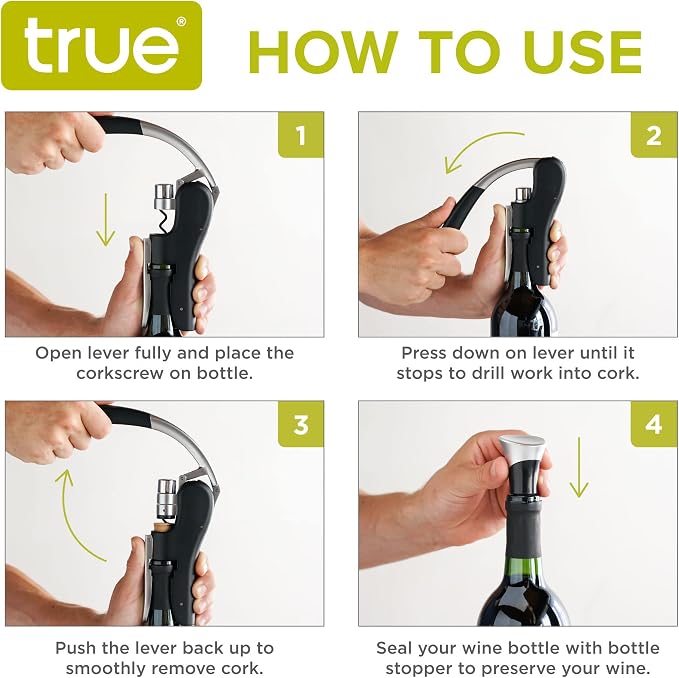 true®

HOW TO USE

1

Open lever fully and place the corkscrew on bottle.

2

Press down on lever until it stops to drill work into cork.

3

Push the lever back up to smoothly remove cork.

4

Seal your wine bottle with bottle stopper to preserve your wine.