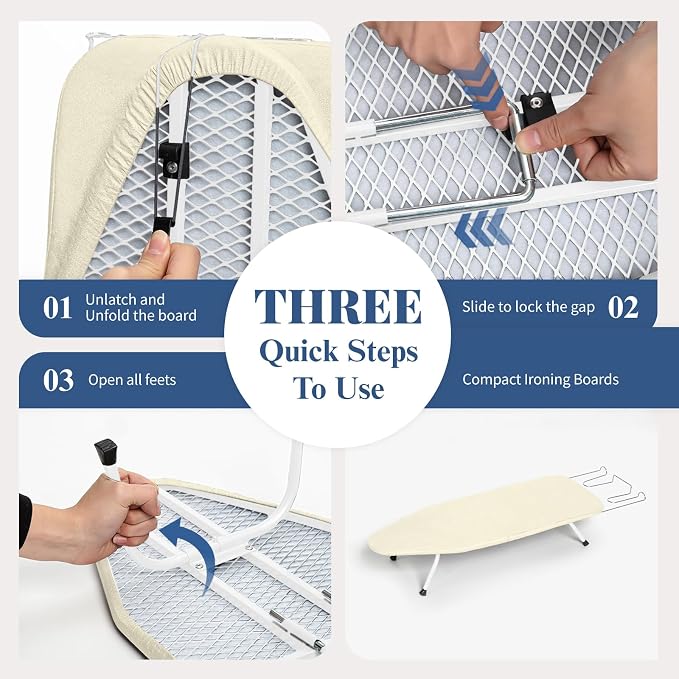 01 Unlatch and Unfold the board

THREE
Quick Steps
To Use

Slide to lock the gap 02

03 Open all feets

Compact Ironing Boards