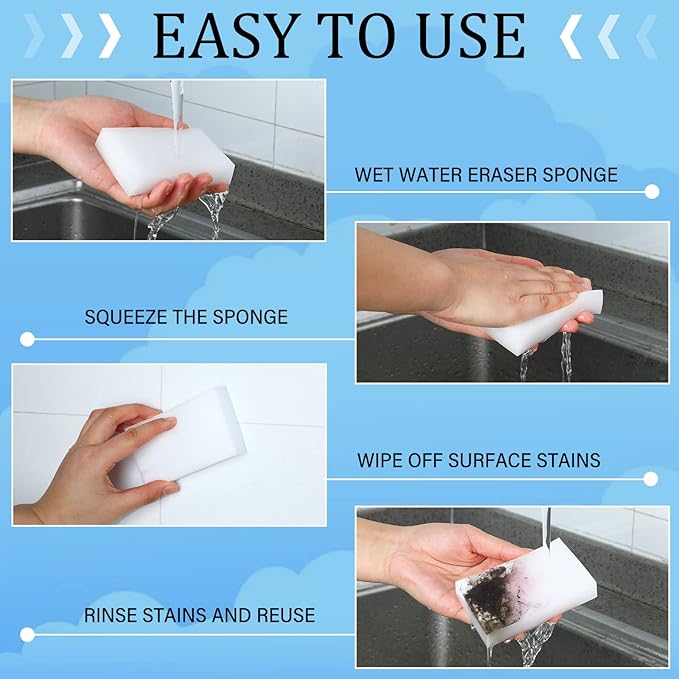 EASY TO USE

WET WATER ERASER SPONGE

SQUEEZE THE SPONGE

WIPE OFF SURFACE STAINS

RINSE STAINS AND REUSE