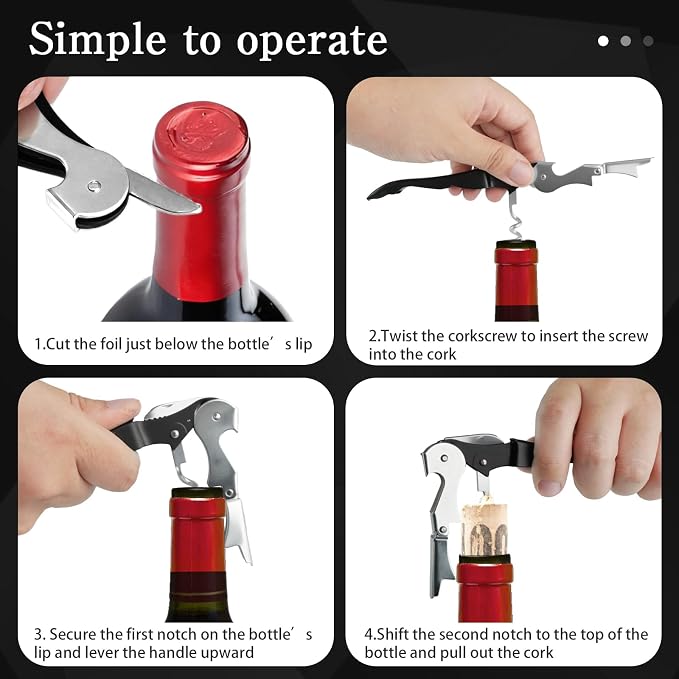 Simple to operate

1.Cut the foil just below the bottle′s lip

2.Twist the corkscrew to insert the screw into the cork

3. Secure the first notch on the bottle′s lip and lever the handle upward

4.Shift the second notch to the top of the bottle and pull out the cork