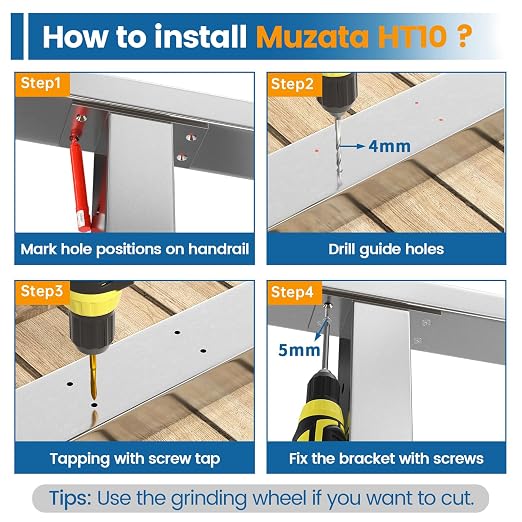 How to install Muzata HT10 ?

Step1

Mark hole positions on handrail

Step2

4mm

Drill guide holes

Step3

Tapping with screw tap

Step4

5mm

Fix the bracket with screws

Tips: Use the grinding wheel if you want to cut.