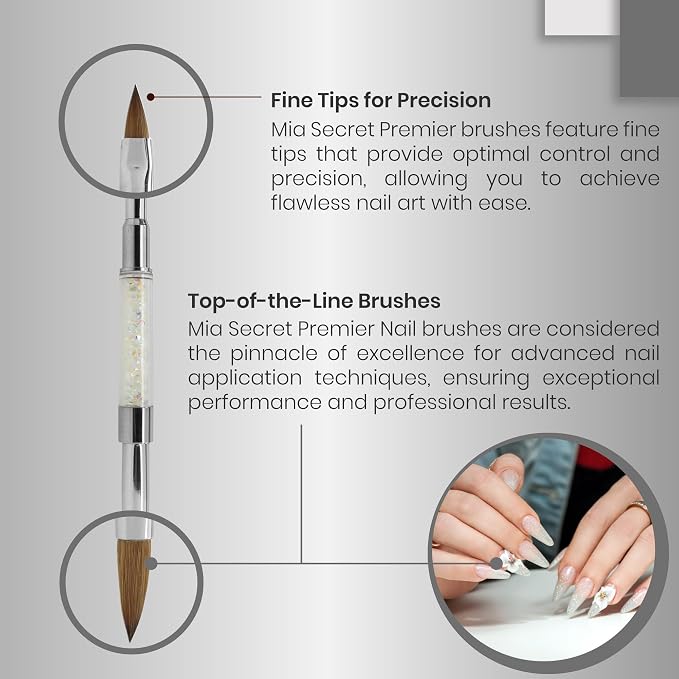 Fine Tips for Precision
Mia Secret Premier brushes feature fine tips that provide optimal control and precision, allowing you to achieve flawless nail art with ease.

Top-of-the-Line Brushes
Mia Secret Premier Nail brushes are considered the pinnacle of excellence for advanced nail application techniques, ensuring exceptional performance and professional results.