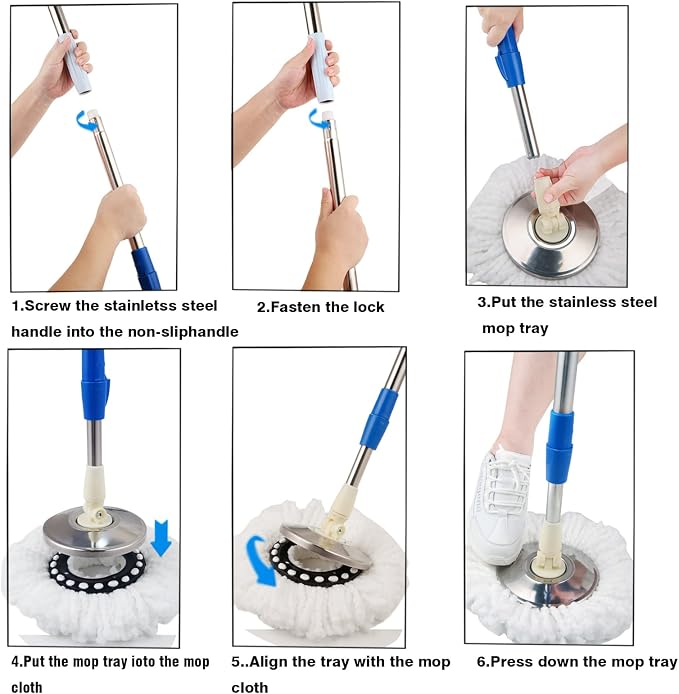 1.Screw the stainletss steel handle into the non-sliphandle

2.Fasten the lock

3.Put the stainless steel mop tray

4.Put the mop tray ioto the mop cloth

5..Align the tray with the mop cloth

6.Press down the mop tray