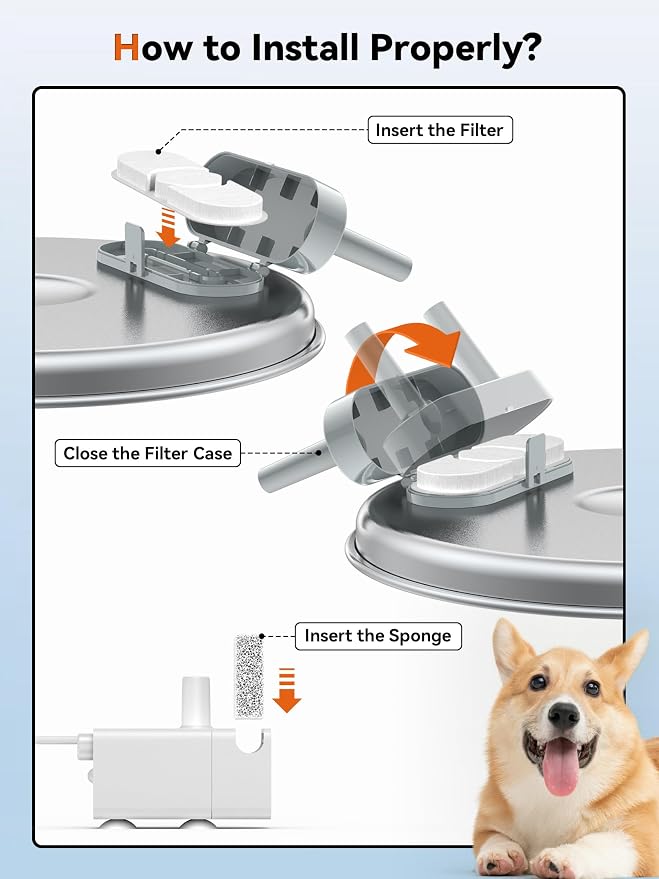 How to Install Properly?

Insert the Filter

Close the Filter Case

Insert the Sponge